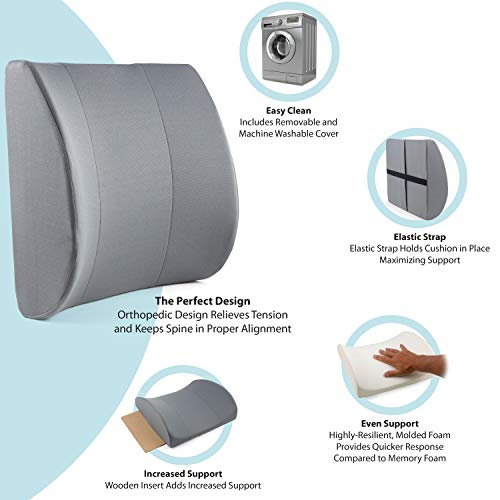 Easy Clean
Includes Removable and Machine Washable Cover

Elastic Strap
Elastic Strap Holds Cushion in Place Maximizing Support

The Perfect Design
Orthopedic Design Relieves Tension and Keeps Spine in Proper Alignment

Even Support
Highly-Resilient, Molded Foam Provides Quicker Response Compared to Memory Foam

Increased Support
Wooden Insert Adds Increased Support