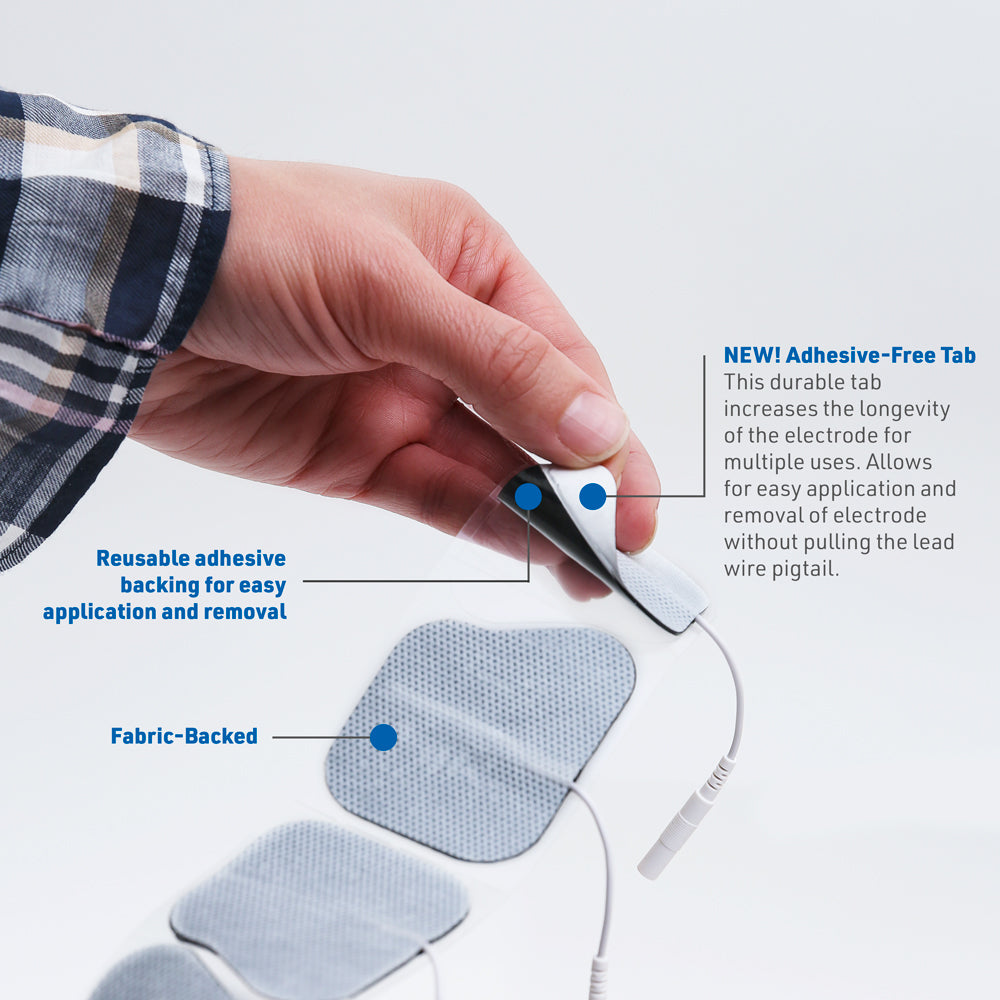 NEW! Adhesive-Free Tab
This durable tab increases the longevity of the electrode for multiple uses. Allows for easy application and removal of electrode without pulling the lead wire pigtail.

Reusable adhesive backing for easy application and removal

Fabric-Backed