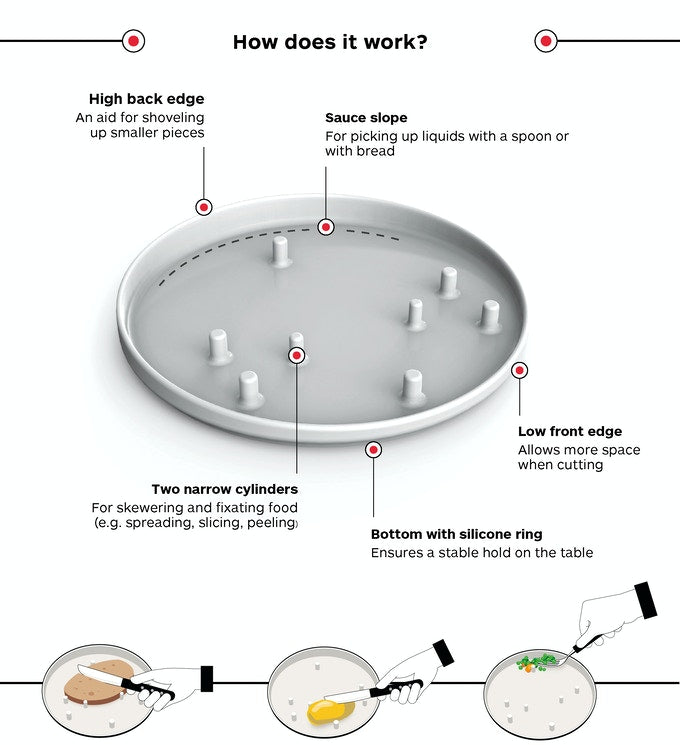 How does it work?

High back edge
An aid for shoveling up smaller pieces

Sauce slope
For picking up liquids with a spoon or with bread

Low front edge
Allows more space when cutting

Two narrow cylinders
For skewering and fixating food (e.g. spreading, slicing, peeling)

Bottom with silicone ring
Ensures a stable hold on the table