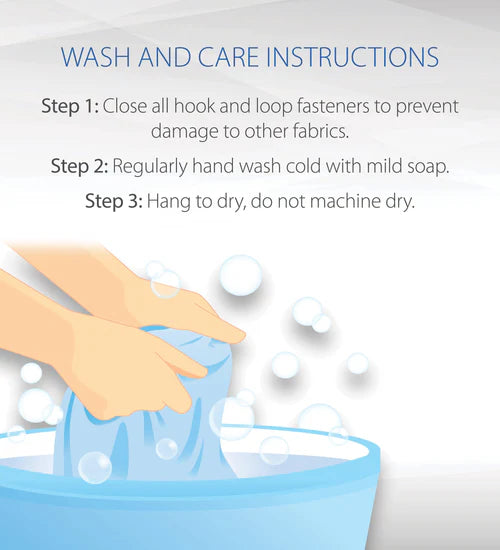 WASH AND CARE INSTRUCTIONS

Step 1: Close all hook and loop fasteners to prevent damage to other fabrics.

Step 2: Regularly hand wash cold with mild soap.

Step 3: Hang to dry, do not machine dry.